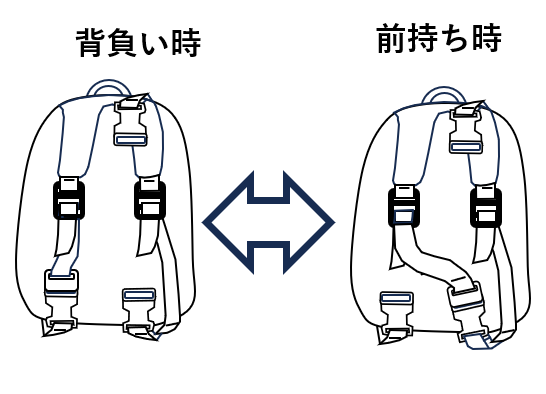 背負い時

前持ち時